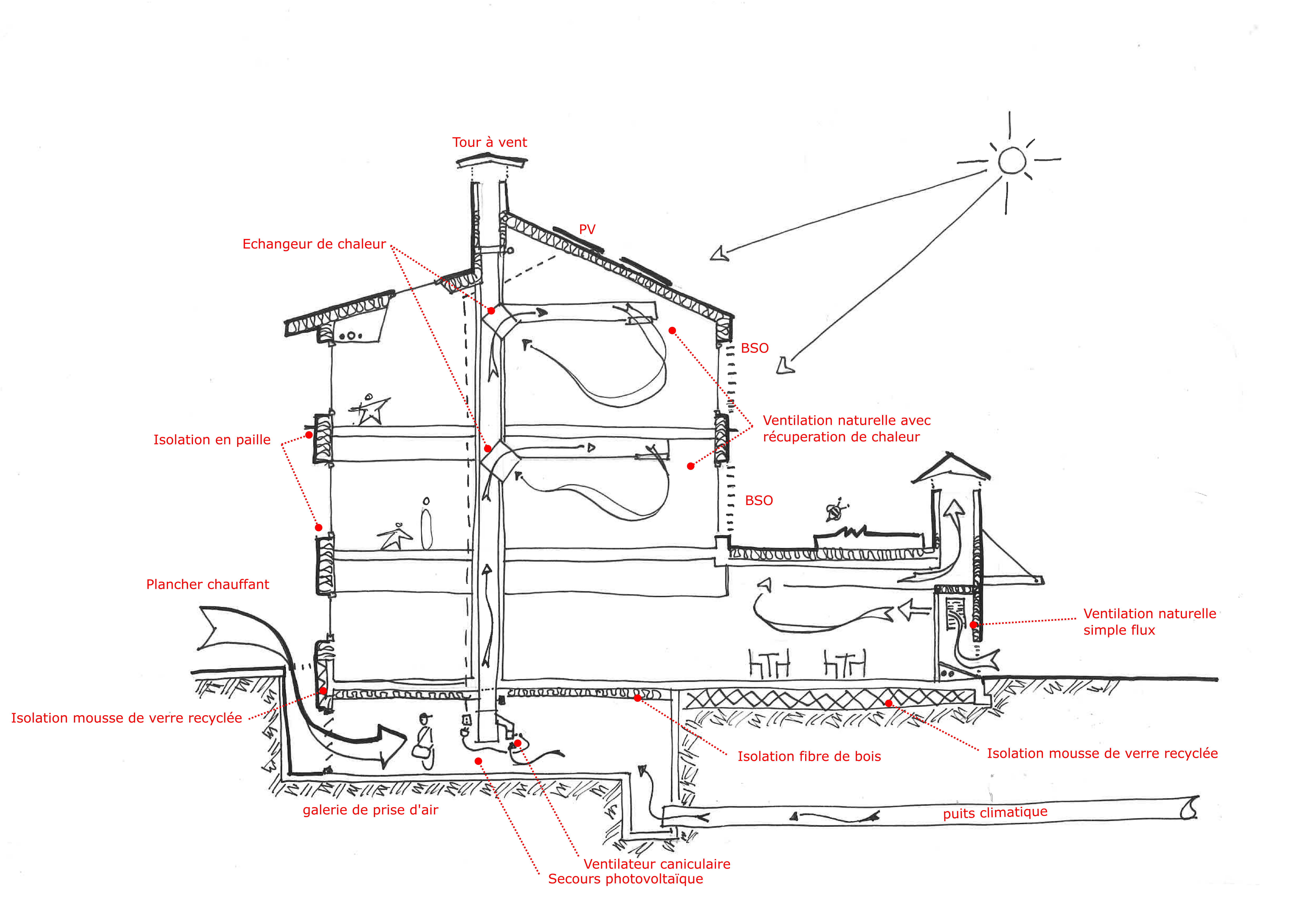 Tour à vent

PV

Echangeur de chaleur

BSO

Ventilation naturelle avec récuperation de chaleur

Isolation en paille

BSO

Plancher chauffant

Ventilation naturelle simple flux

Isolation mousse de verre recyclée

Isolation fibre de bois

Isolation mousse de verre recyclée

galerie de prise d'air

puits climatique

Ventilateur caniculaire

Secours photovoltaïque