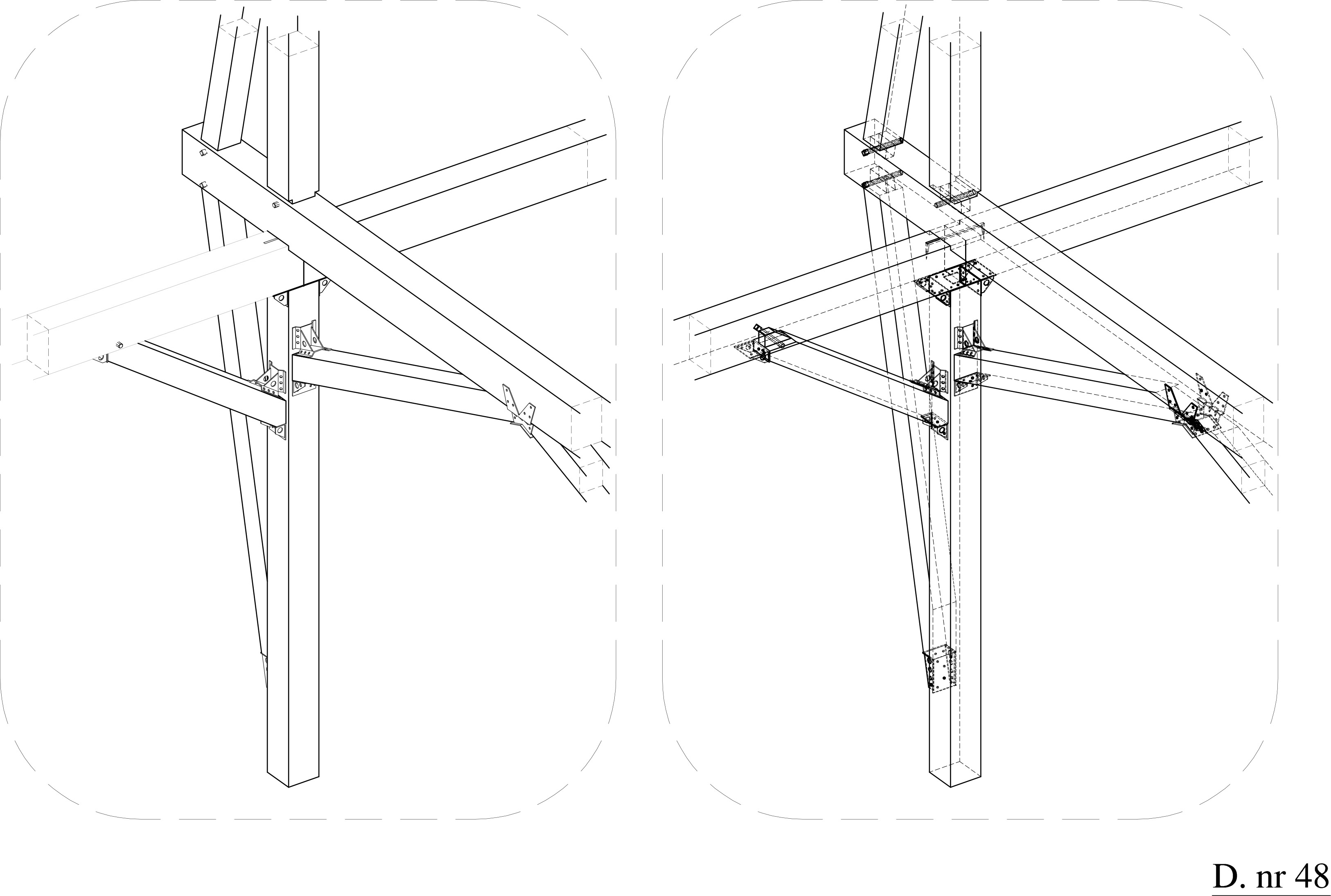 D. nr 48