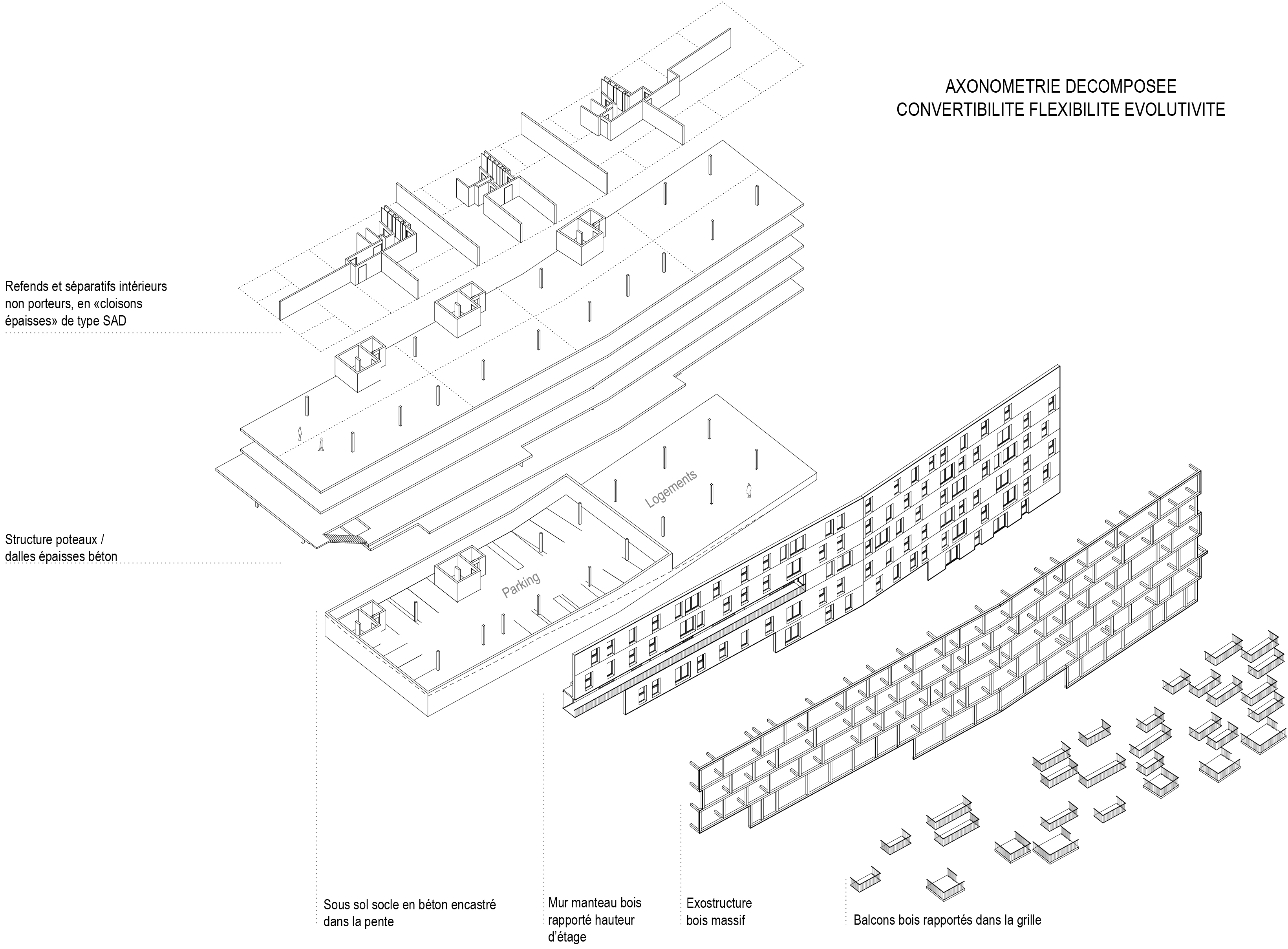 AXONOMETRIE DECOMPOSEE
CONVERTIBILITE FLEXIBILITE EVOLUTIVITE

Refends et séparatifs intérieurs non porteurs, en «cloisons épaisses» de type SAD

Structure poteaux / dalles épaisses béton

Logements

Parking

Sous sol socle en béton encastré dans la pente

Mur manteau bois rapporté hauteur d'étage

Exostructure bois massif

Balcons bois rapportés dans la grille