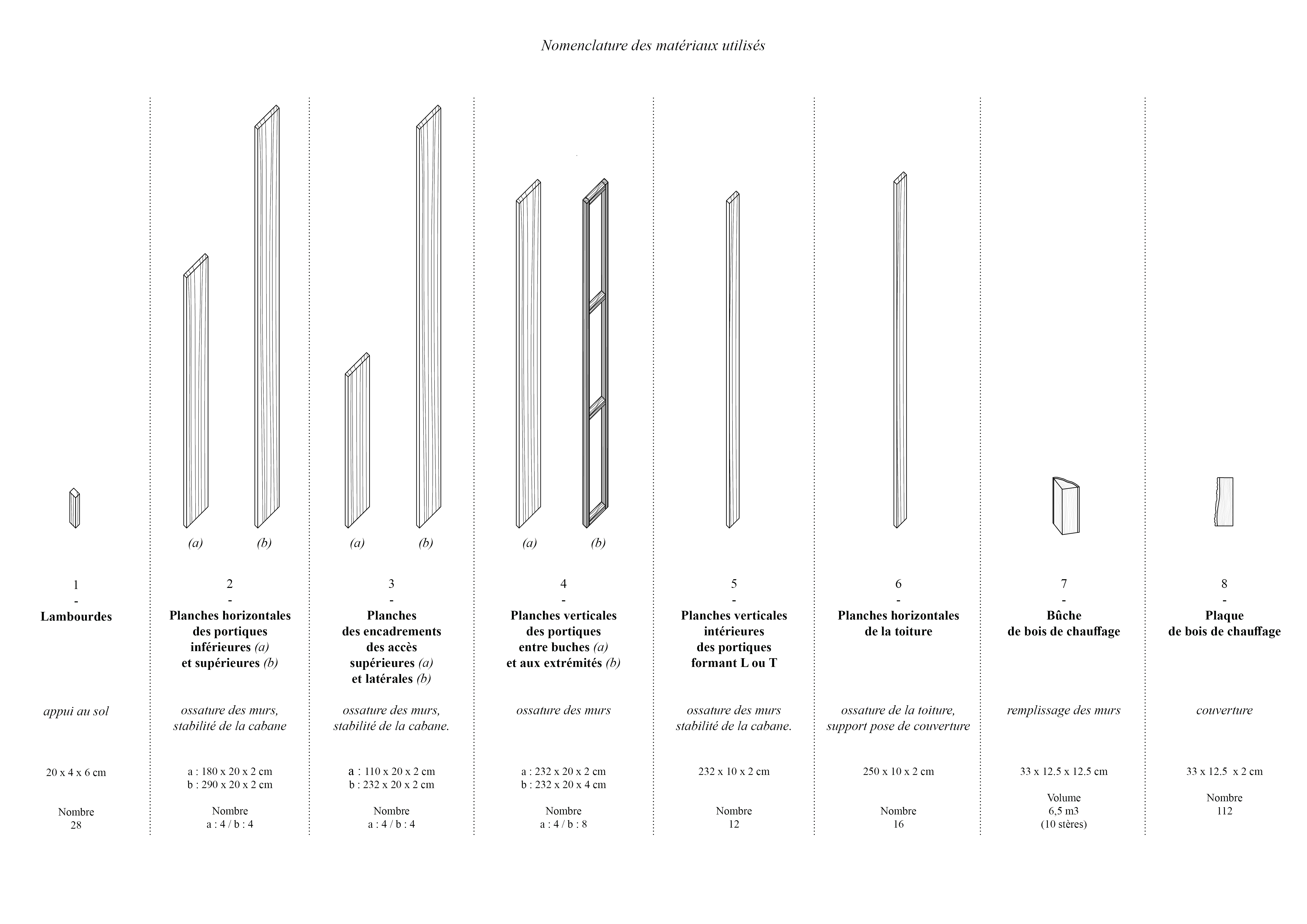 Nomenclature des matériaux utilisés

1
-
Lambourdes

appui au sol

20 x 4 x 6 cm

Nombre
28

(a) (b)

2
-
Planches horizontales des portiques inférieures (a) et supérieures (b)

ossature des murs, stabilité de la cabane

a : 180 x 20 x 2 cm
b : 290 x 20 x 2 cm

Nombre
a : 4 / b : 4

(a) (b)

3
-
Planches des encadrements des accès supérieures (a) et latérales (b)

ossature des murs, stabilité de la cabane.

a : 110 x 20 x 2 cm
b : 232 x 20 x 2 cm

Nombre
a : 4 / b : 4

(a) (b)

4
-
Planches verticales des portiques entre buches (a) et aux extrémités (b)

ossature des murs

a : 232 x 20 x 2 cm
b : 232 x 20 x 4 cm

Nombre
a : 4 / b : 8

5
-
Planches verticales intérieures des portiques formant L ou T

ossature des murs stabilité de la cabane.

232 x 10 x 2 cm

Nombre
12

6
-
Planches horizontales de la toiture

ossature de la toiture, support pose de couverture

250 x 10 x 2 cm

Nombre
16

7
-
Bûche de bois de chauffage

remplissage des murs

33 x 12.5 x 12.5 cm

Volume
6,5 m3
(10 stères)

8
-
Plaque de bois de chauffage

couverture

33 x 12.5 x 2 cm

Nombre
112