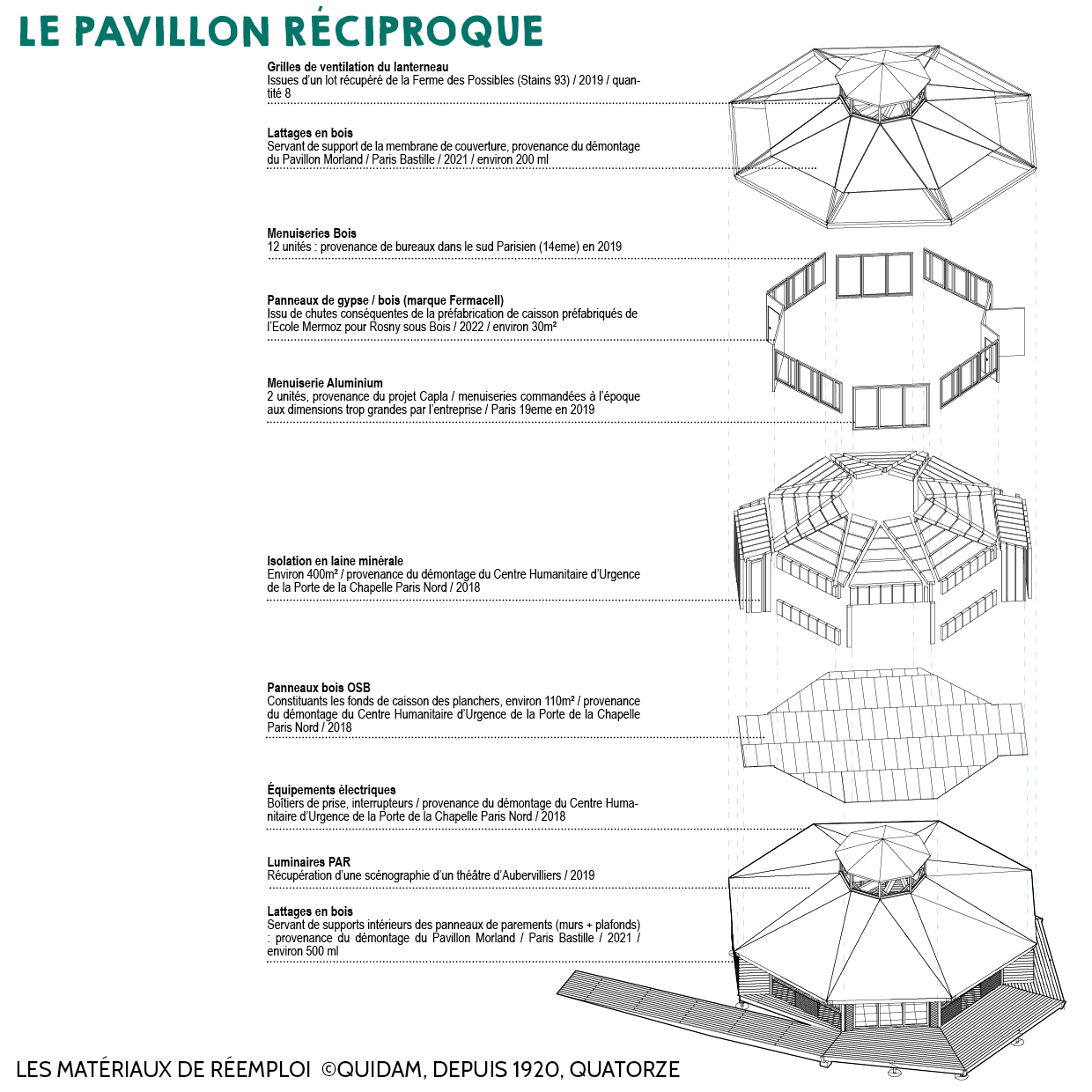 LE PAVILLON RÉCIPROQUE

Grilles de ventilation du lanterneau
Issues d'un lot récupéré de la Ferme des Possibles (Stains 93) / 2019 / quantité 8

Lattages en bois
Servant de support de la membrane de couverture, provenance du démontage du Pavillon Morland / Paris Bastille / 2021 / environ 200 ml

Menuiseries Bois
12 unités : provenance de bureaux dans le sud Parisien (14eme) en 2019

Panneaux de gypse / bois (marque Fermacell)
Issu de chutes conséquentes de la préfabrication de caisson préfabriqués de l'Ecole Mermoz pour Rosny sous Bois / 2022 / environ 30m²

Menuiserie Aluminium
2 unités, provenance du projet Capla / menuiseries commandées à l'époque aux dimensions trop grandes par l'entreprise / Paris 19eme en 2019

Isolation en laine minérale
Environ 400m² / provenance du démontage du Centre Humanitaire d'Urgence de la Porte de la Chapelle Paris Nord / 2018

Panneaux bois OSB
Constituants les fonds de caisson des planchers, environ 110m² / provenance du démontage du Centre Humanitaire d'Urgence de la Porte de la Chapelle Paris Nord / 2018

Équipements électriques
Boîtiers de prise, interrupteurs / provenance du démontage du Centre Humanitaire d'Urgence de la Porte de la Chapelle Paris Nord / 2018

Luminaires PAR
Récupération d'une scénographie d'un théâtre d'Aubervilliers / 2019

Lattages en bois
Servant de supports intérieurs des panneaux de parements (murs + plafonds) : provenance du démontage du Pavillon Morland / Paris Bastille / 2021 / environ 500 ml

LES MATÉRIAUX DE RÉEMPLOI ©QUIDAM, DEPUIS 1920, QUATORZE