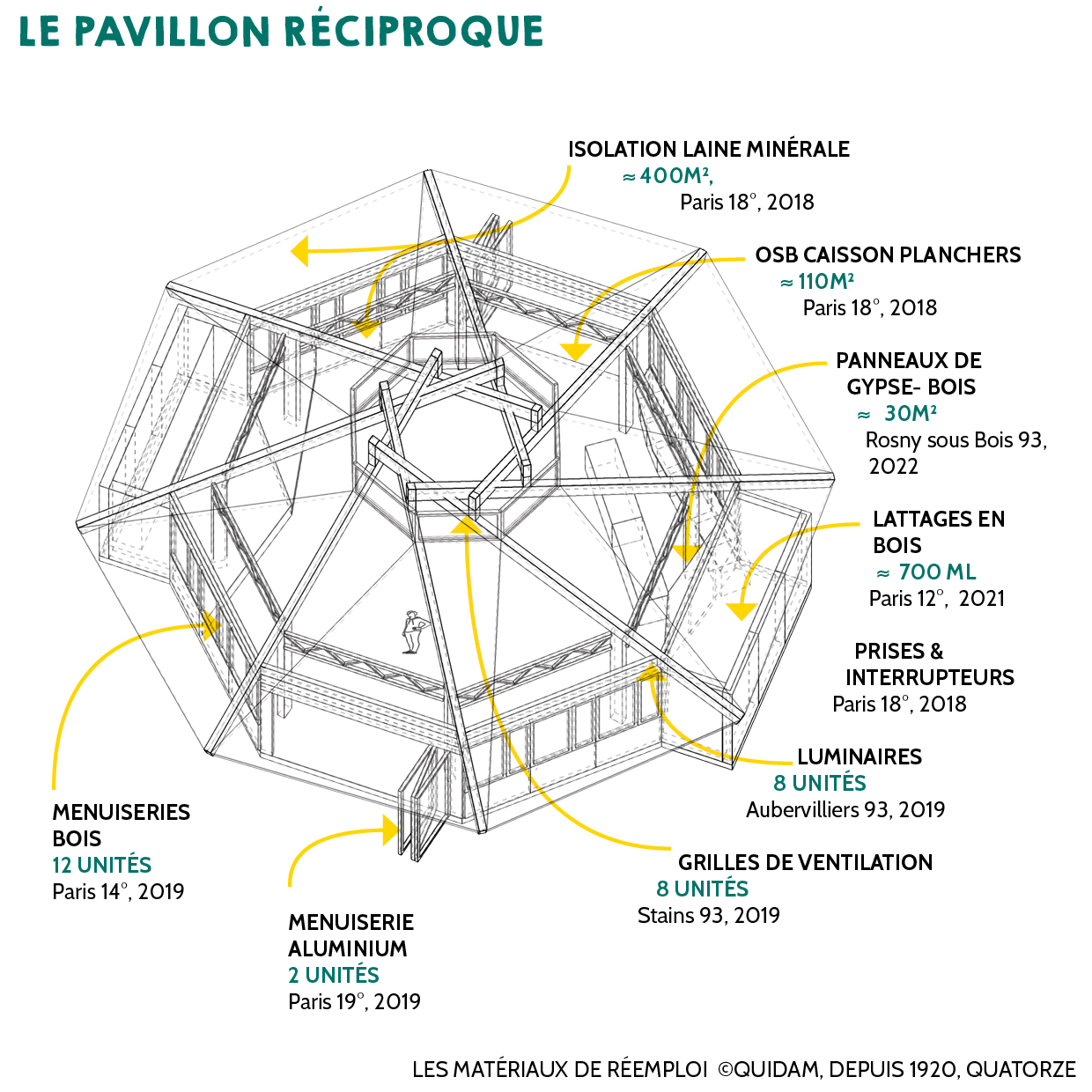 LE PAVILLON RÉCIPROQUE

ISOLATION LAINE MINÉRALE
≈ 400M²,
Paris 18°, 2018

OSB CAISSON PLANCHERS
≈ 110M²
Paris 18°, 2018

PANNEAUX DE GYPSE- BOIS
≈ 30M²
Rosny sous Bois 93, 2022

LATTAGES EN BOIS
≈ 700 ML
Paris 12°, 2021

PRISES & INTERRUPTEURS
Paris 18°, 2018

LUMINAIRES
8 UNITÉS
Aubervilliers 93, 2019

GRILLES DE VENTILATION
8 UNITÉS
Stains 93, 2019

MENUISERIES BOIS
12 UNITÉS
Paris 14°, 2019

MENUISERIE ALUMINIUM
2 UNITÉS
Paris 19°, 2019

LES MATÉRIAUX DE RÉEMPLOI ©QUIDAM, DEPUIS 1920, QUATORZE