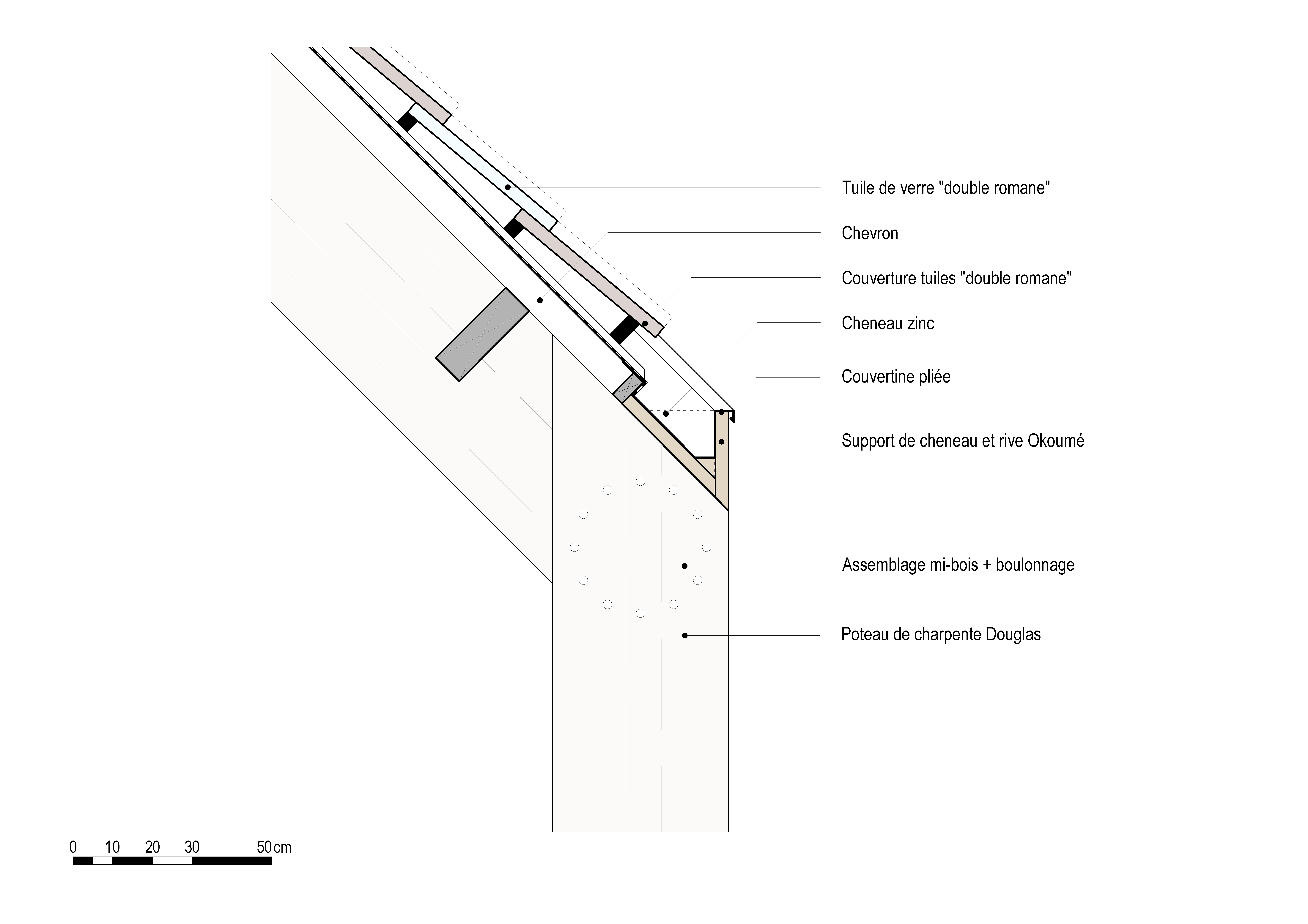 Tuile de verre "double romane"

Chevron

Couverture tuiles "double romane"

Cheneau zinc

Couvertine pliée

Support de cheneau et rive Okoumé

Assemblage mi-bois + boulonnage

Poteau de charpente Douglas

0 10 20 30 50 cm