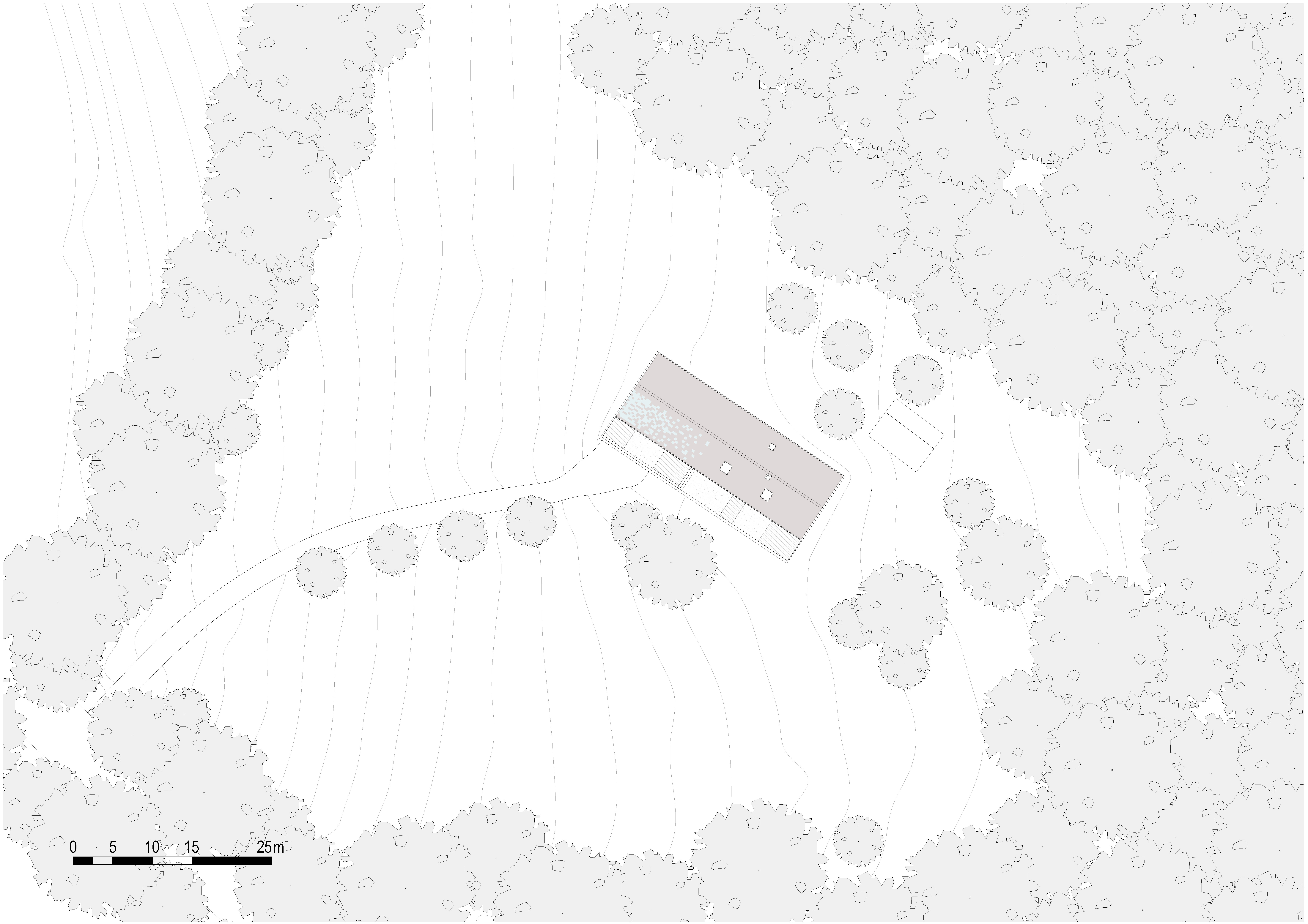 0 5 10 15 25m