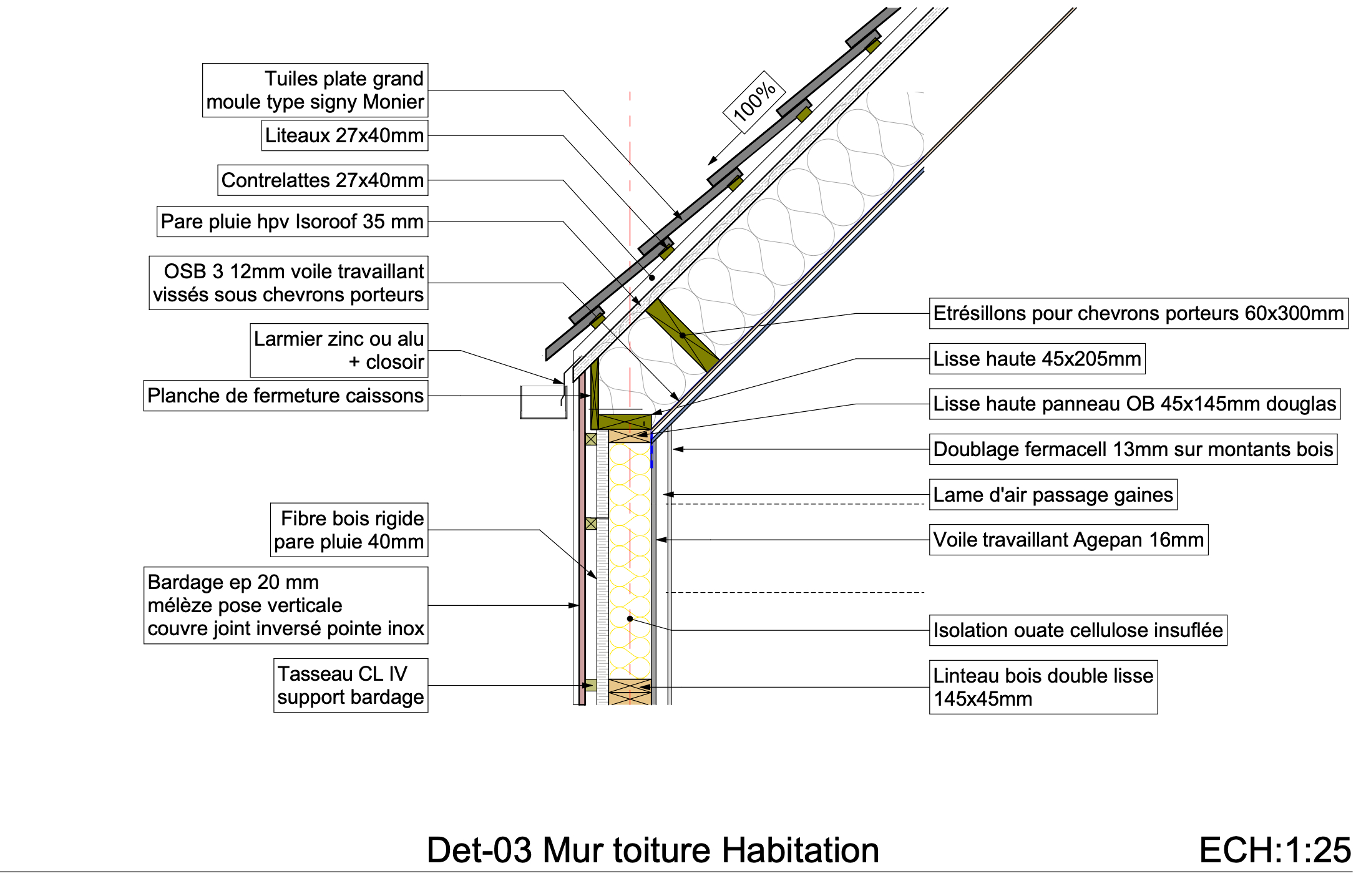 Tuiles plate grand moule type signy Monier

Liteaux 27x40mm

Contrelattes 27x40mm

Pare pluie hpv Isoroof 35 mm

OSB 3 12mm voile travaillant vissés sous chevrons porteurs

Larmier zinc ou alu + closoir

Planche de fermeture caissons

Fibre bois rigide pare pluie 40mm

Bardage ep 20 mm mélèze pose verticale couvre joint inversé pointe inox

Tasseau CL IV support bardage

100%

Etrésillons pour chevrons porteurs 60x300mm

Lisse haute 45x205mm

Lisse haute panneau OB 45x145mm douglas

Doublage fermacell 13mm sur montants bois

Lame d'air passage gaines

Voile travaillant Agepan 16mm

Isolation ouate cellulose insuflée

Linteau bois double lisse 145x45mm

Det-03 Mur toiture Habitation

ECH:1:25