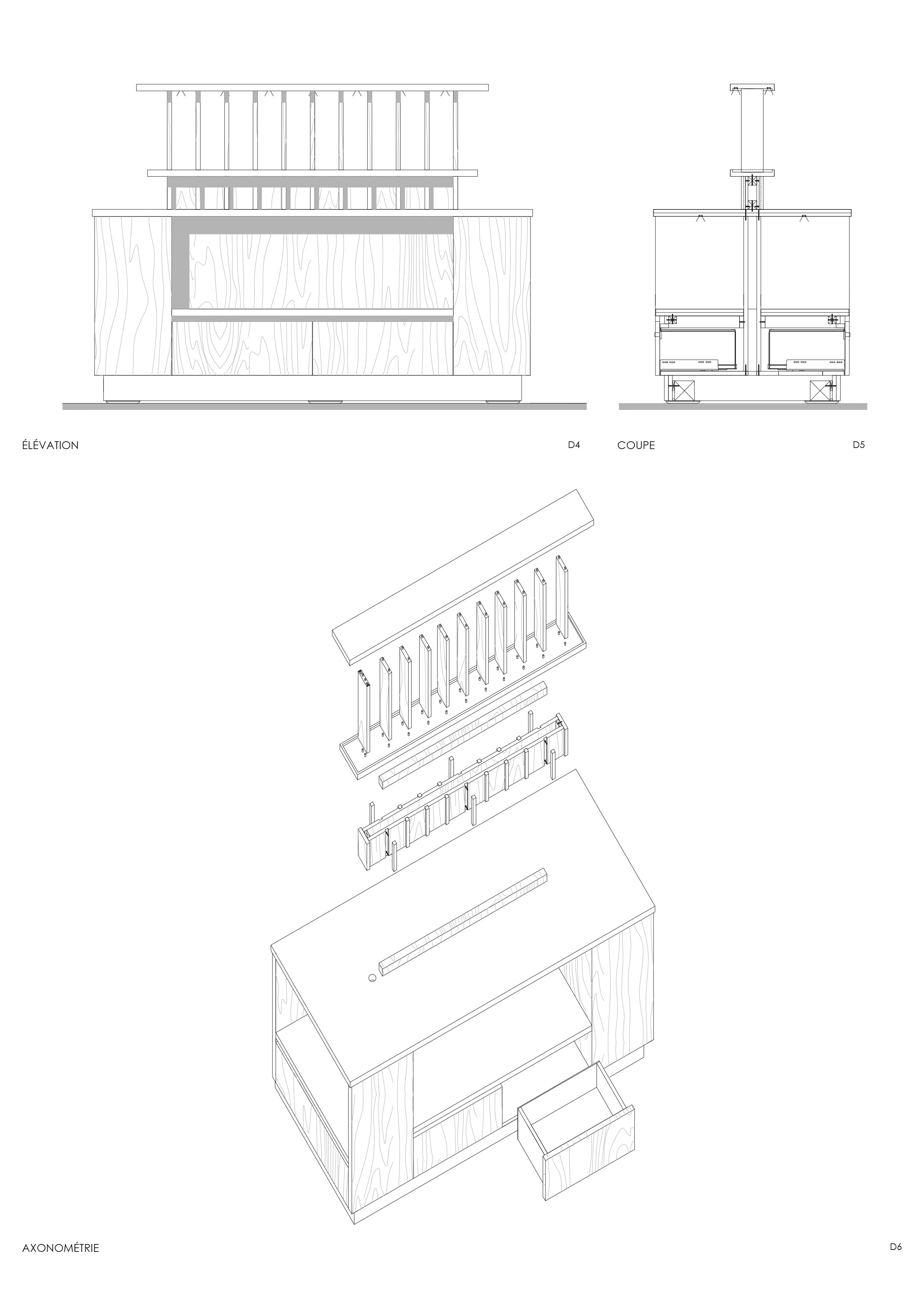 ÉLÉVATION D4

COUPE D5

AXONOMÉTRIE D6