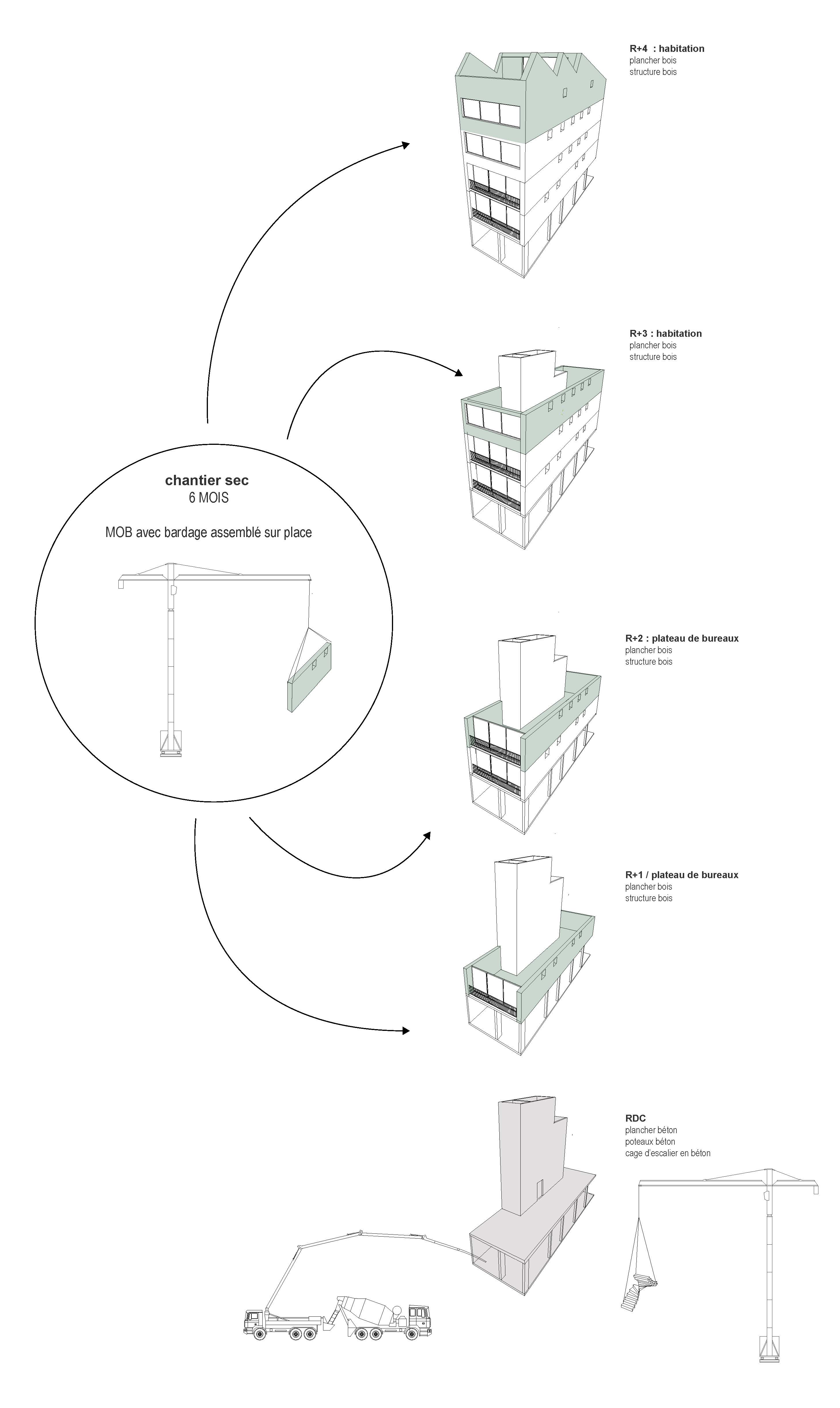 R+4 : habitation
plancher bois
structure bois

R+3 : habitation
plancher bois
structure bois

chantier sec
6 MOIS

MOB avec bardage assemblé sur place

R+2 : plateau de bureaux
plancher bois
structure bois

R+1 / plateau de bureaux
plancher bois
structure bois

RDC
plancher béton
poteaux béton
cage d'escalier en béton