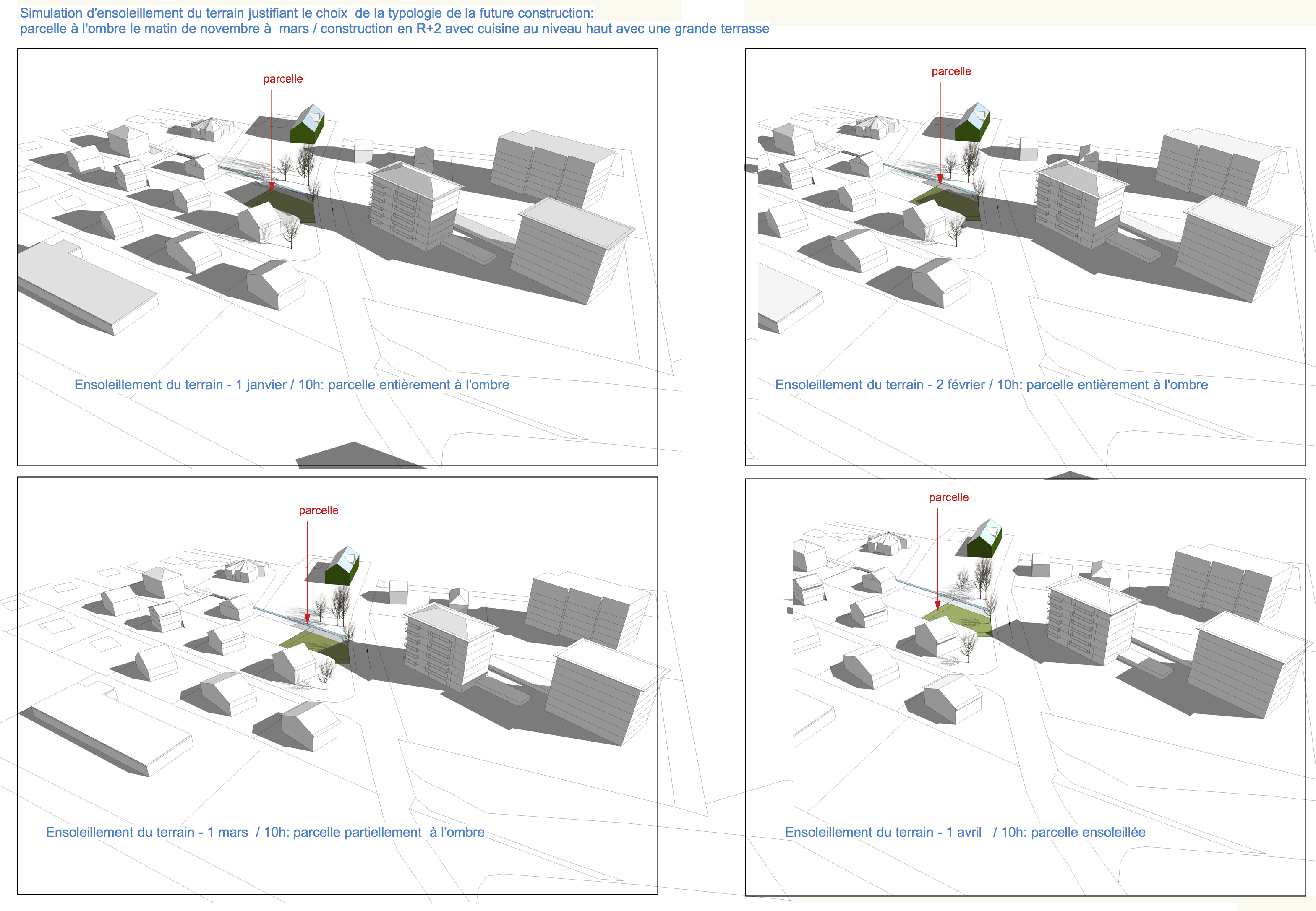 Simulation d'ensoleillement du terrain justifiant le choix de la typologie de la future construction:
parcelle à l'ombre le matin de novembre à mars / construction en R+2 avec cuisine au niveau haut avec une grande terrasse

parcelle

Ensoleillement du terrain - 1 janvier / 10h: parcelle entièrement à l'ombre

parcelle

Ensoleillement du terrain - 2 février / 10h: parcelle entièrement à l'ombre

parcelle

Ensoleillement du terrain - 1 mars / 10h: parcelle partiellement à l'ombre

parcelle

Ensoleillement du terrain - 1 avril / 10h: parcelle ensoleillée