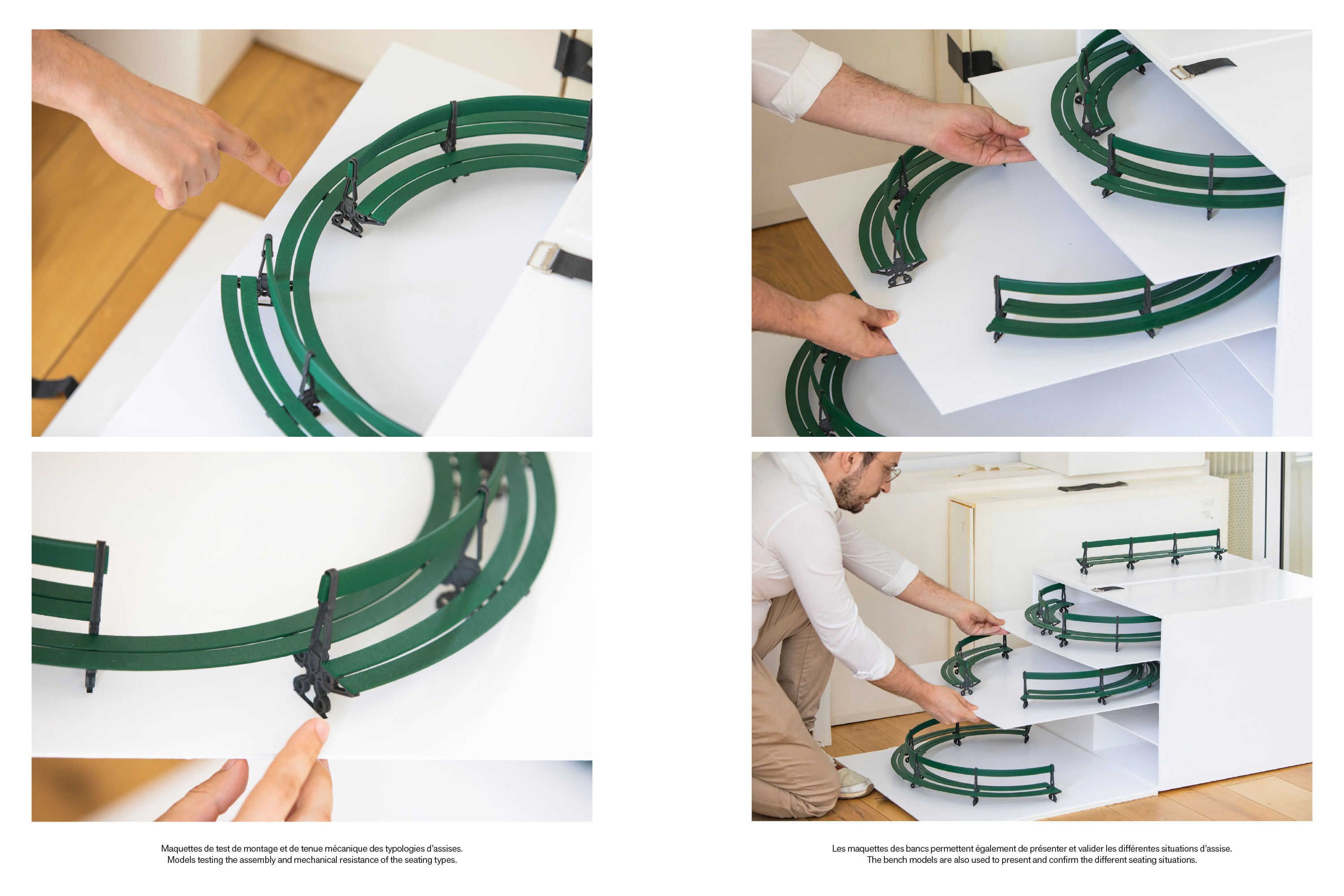 Maquettes de test de montage et de tenue mécanique des typologies d'assises.
Models testing the assembly and mechanical resistance of the seating types.

Les maquettes des bancs permettent également de présenter et valider les différentes situations d'assise.
The bench models are also used to present and confirm the different seating situations.