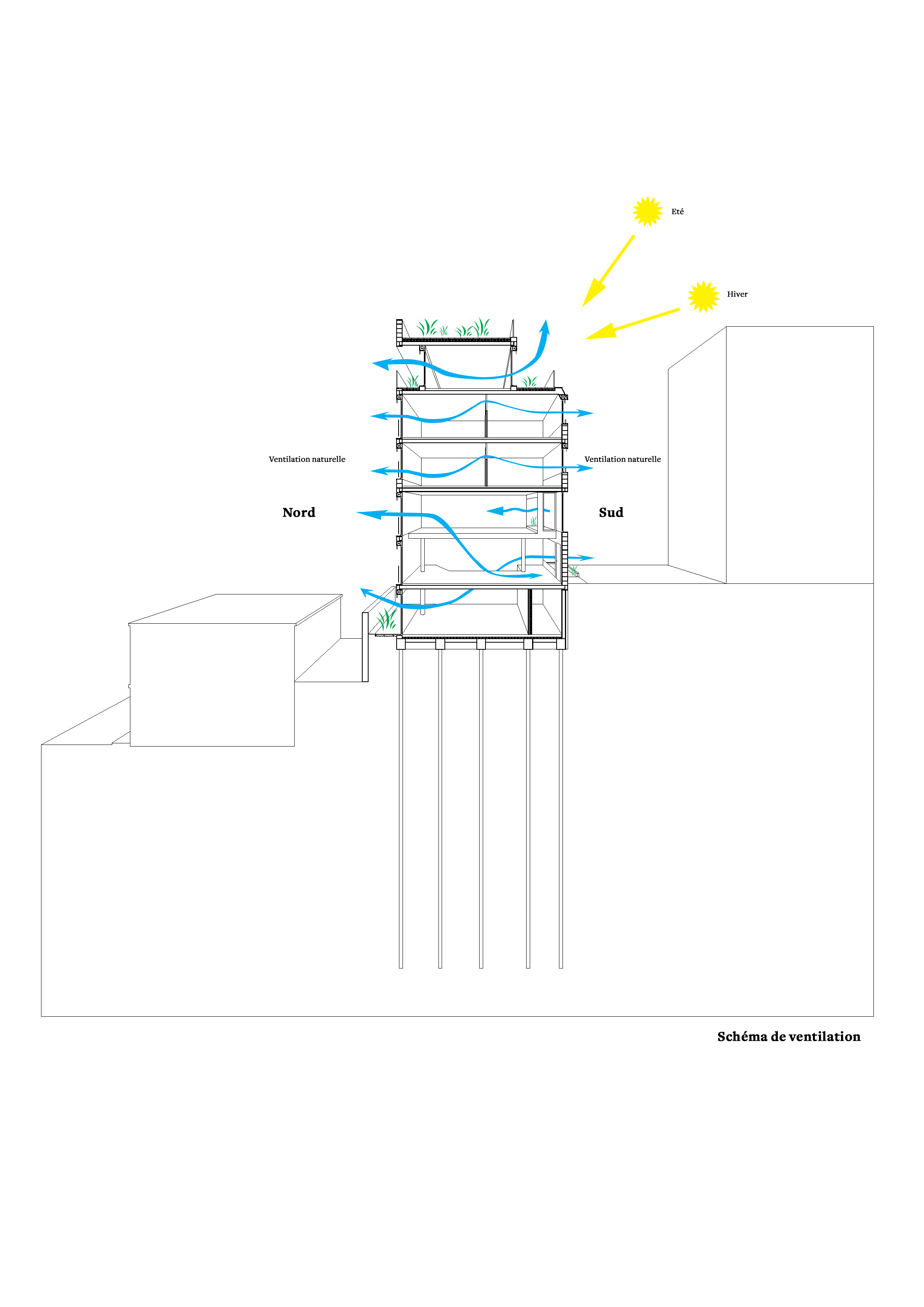 Eté

Hiver

Ventilation naturelle

Ventilation naturelle

Nord

Sud

Schéma de ventilation