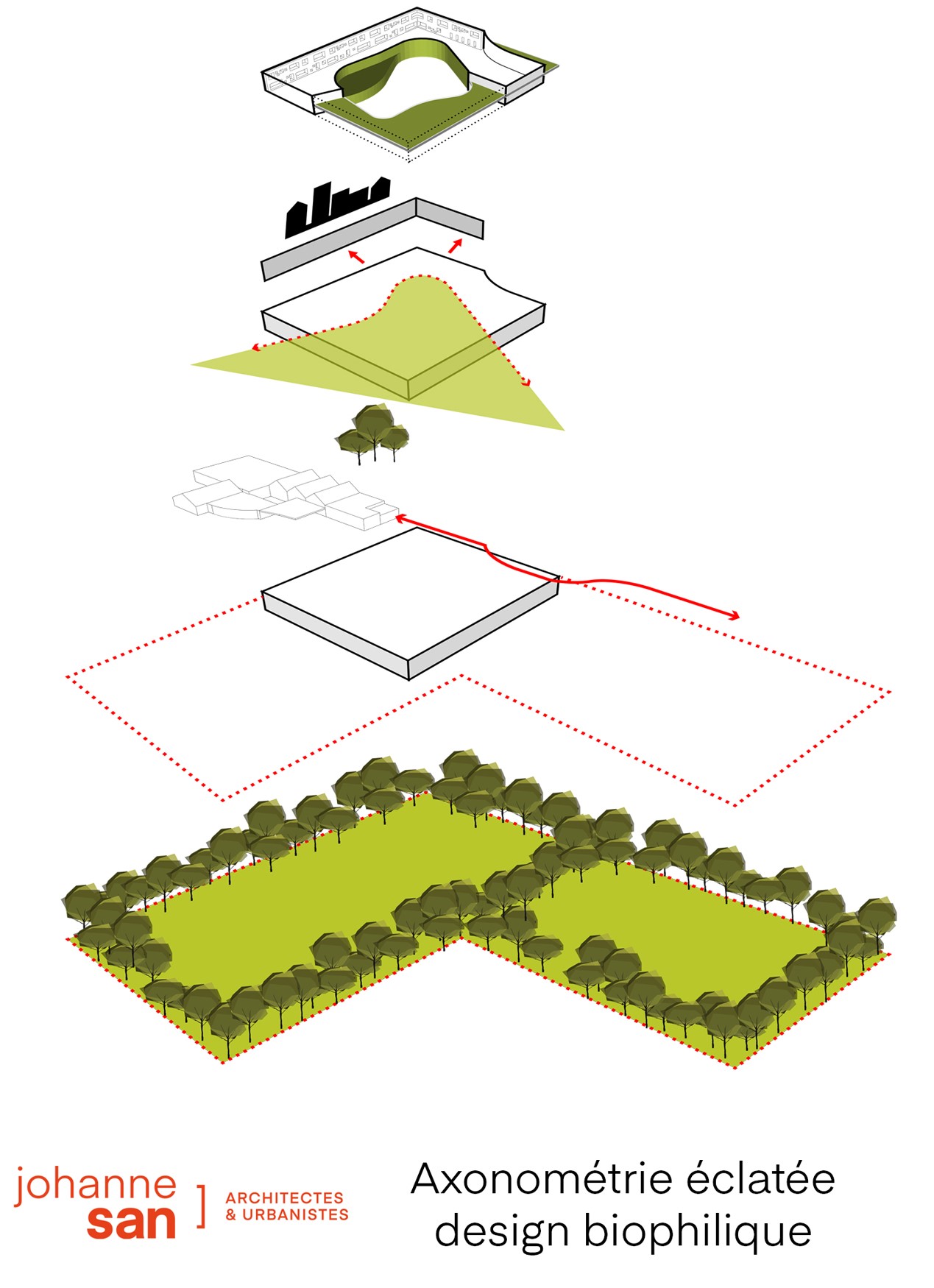 johanne san ] ARCHITECTES & URBANISTES

Axonométrie éclatée design biophilique