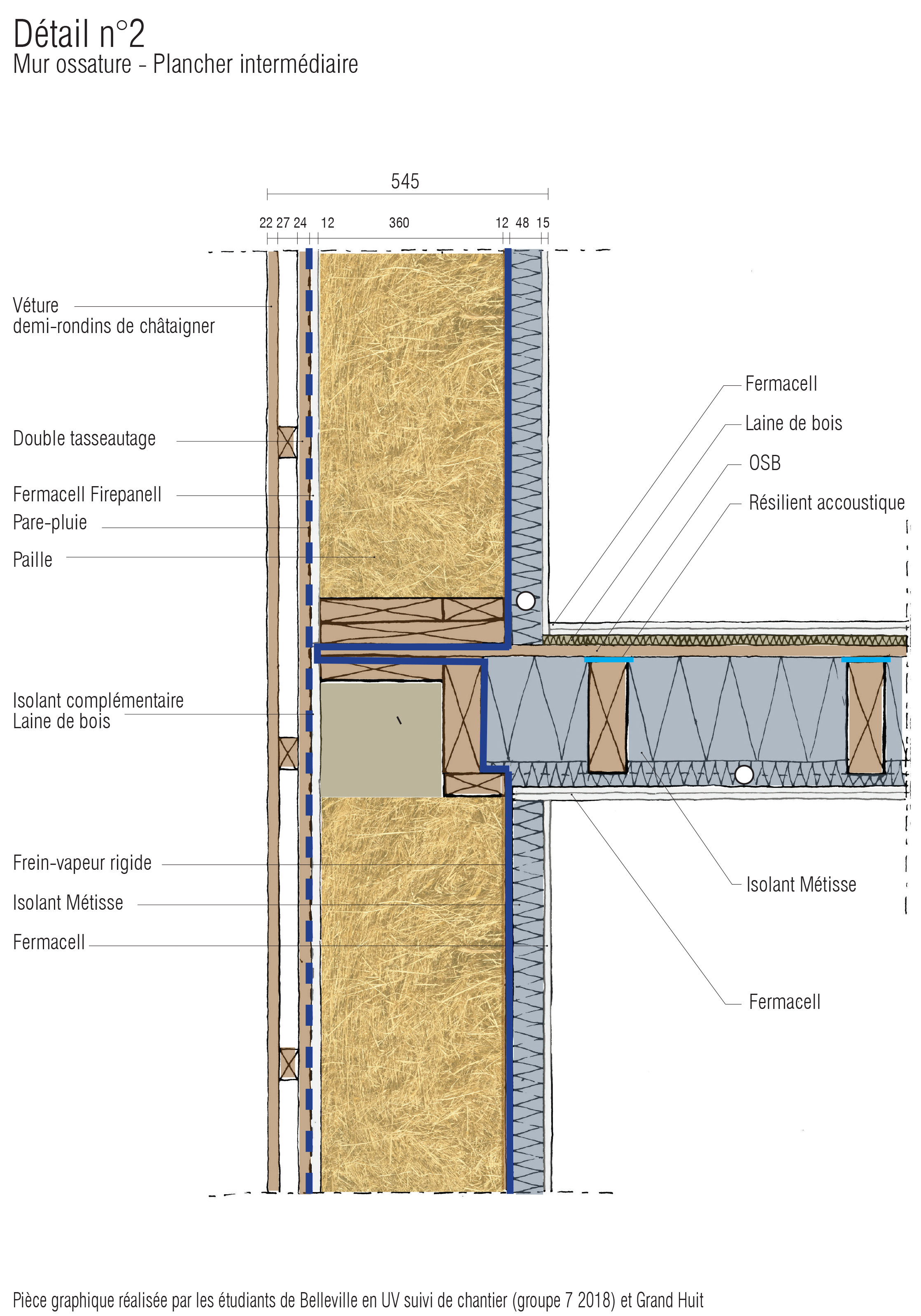 Détail n°2
Mur ossature - Plancher intermédiaire

545

22 27 24 12 360 12 48 15

Véture
demi-rondins de châtaigner

Double tasseautage

Fermacell Firepanell

Pare-pluie

Paille

Isolant complémentaire
Laine de bois

Frein-vapeur rigide

Isolant Métisse

Fermacell

Fermacell

Laine de bois

OSB

Résilient accoustique

Isolant Métisse

Fermacell

Pièce graphique réalisée par les étudiants de Belleville en UV suivi de chantier (groupe 7 2018) et Grand Huit