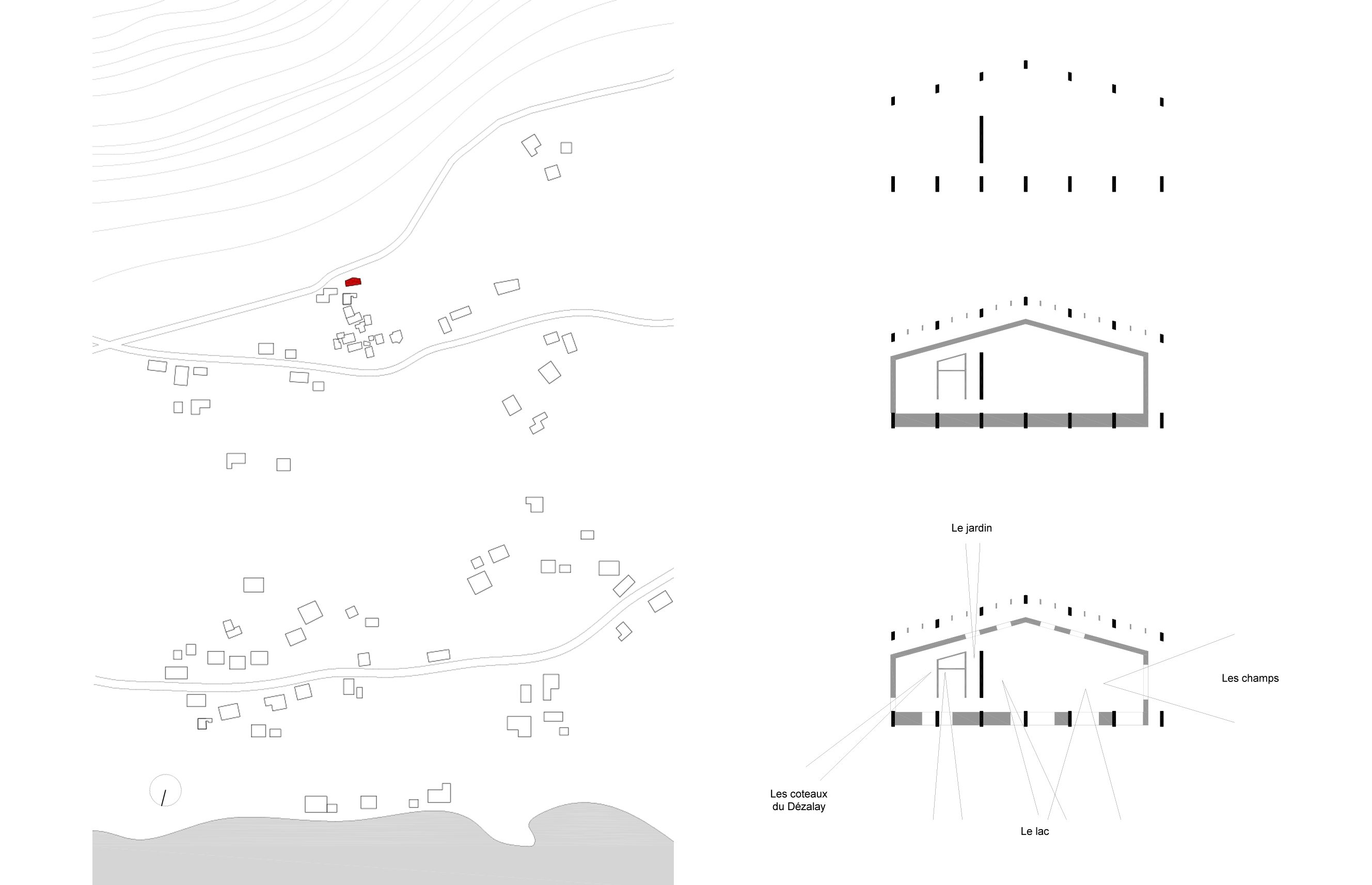 Le jardin

Les champs

Les coteaux du Dézalay

Le lac