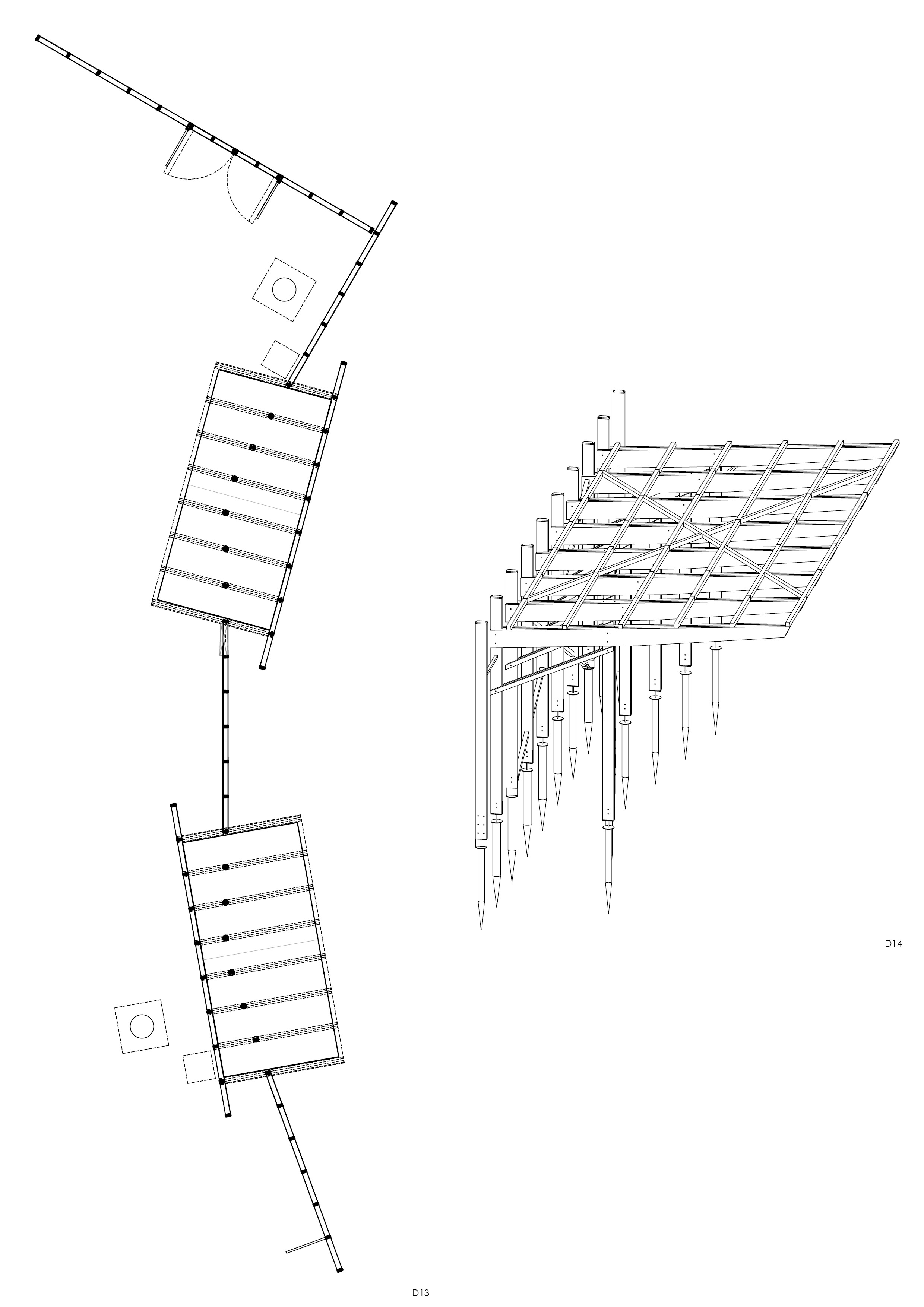 D14

D13