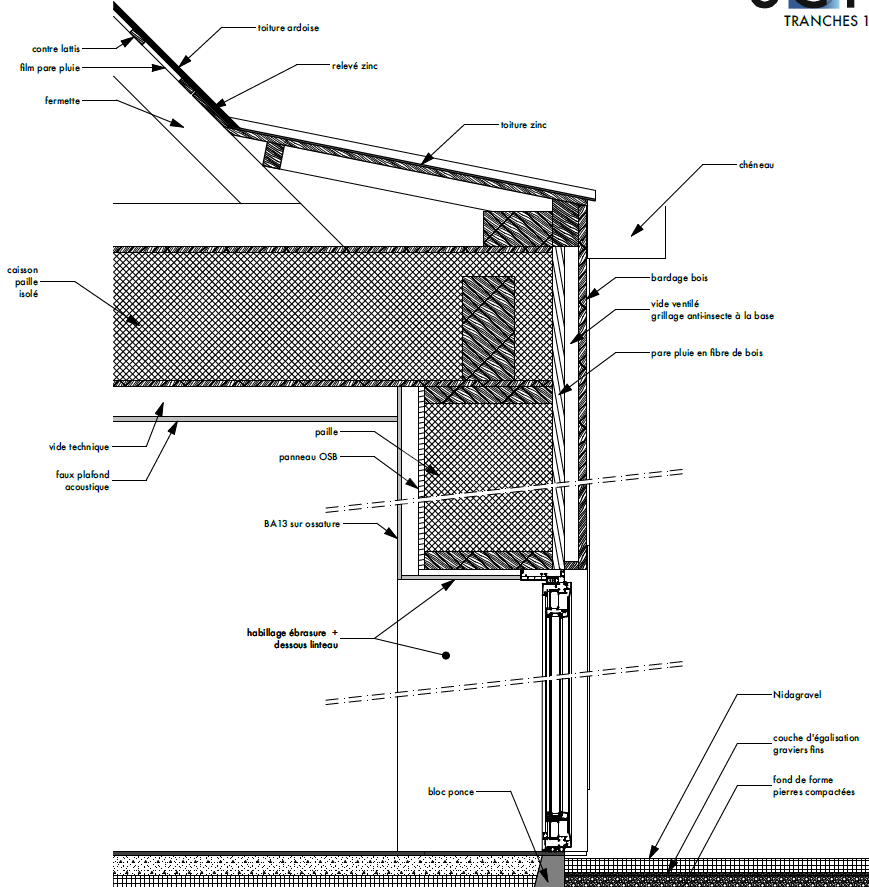 TRANCHES 1

contre lattis
film pare pluie
fermette
toiture ardoise
relevé zinc
toiture zinc
chéneau
caisson paille isolé
bardage bois
vide ventilé
grillage anti-insecte à la base
pare pluie en fibre de bois
vide technique
faux plafond acoustique
paille
panneau OSB
BA13 sur ossature
habillage ébrasure + dessous linteau
Nidagravel
couche d'égalisation graviers fins
fond de forme pierres compactées
bloc ponce