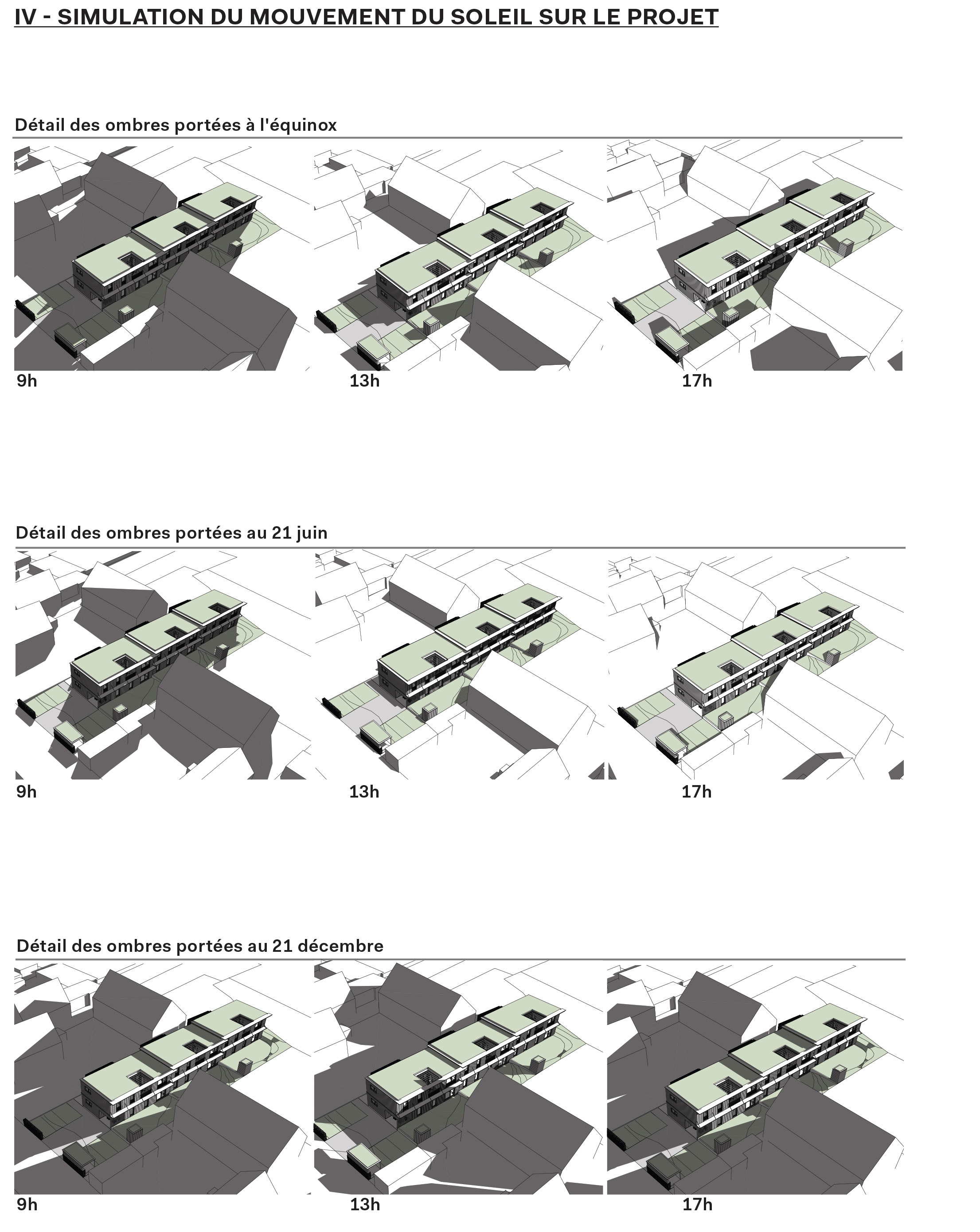 IV - SIMULATION DU MOUVEMENT DU SOLEIL SUR LE PROJET

Détail des ombres portées à l'équinox

9h

13h

17h

Détail des ombres portées au 21 juin

9h

13h

17h

Détail des ombres portées au 21 décembre

9h

13h

17h