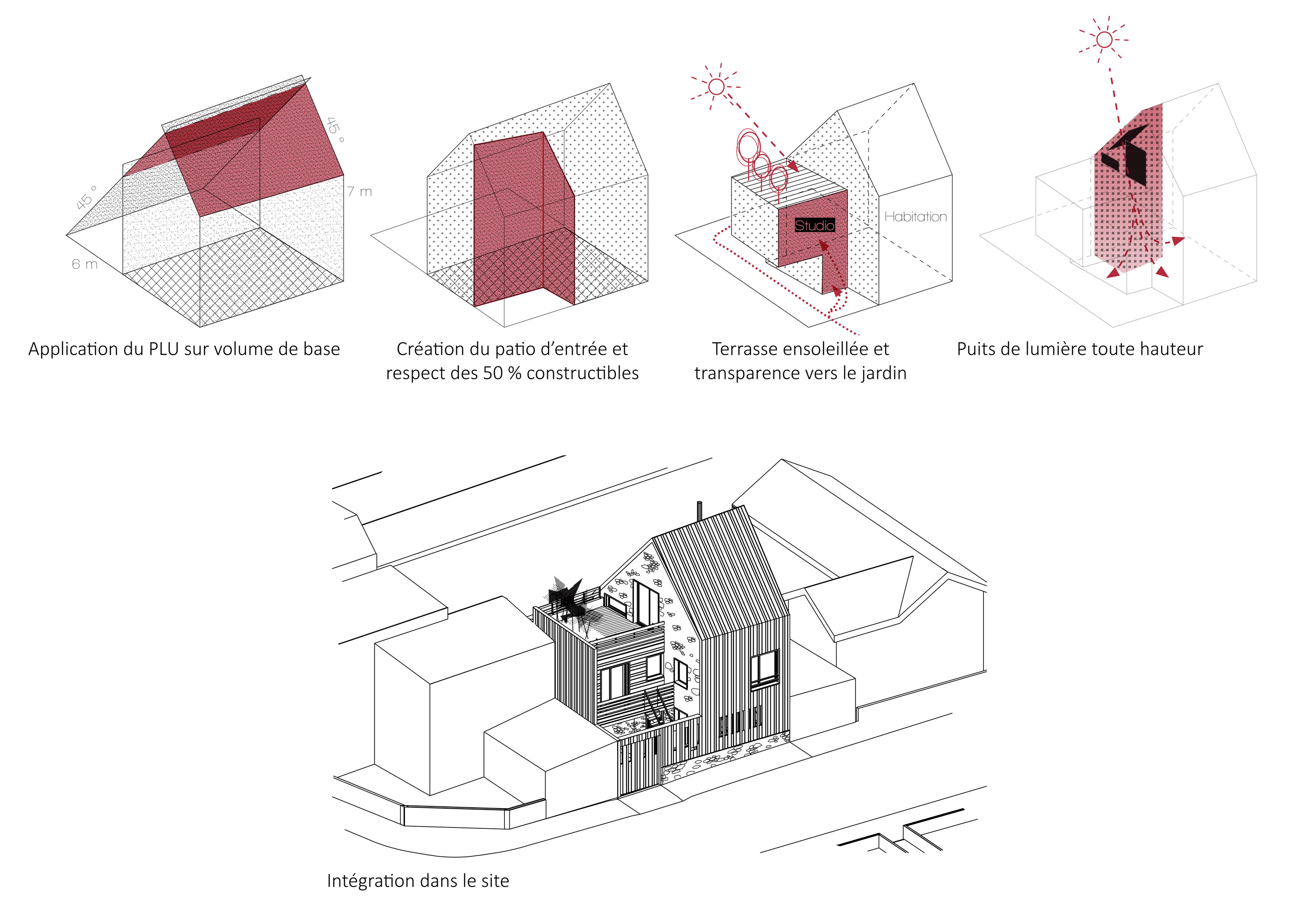 45 °

45 °

7 m

6 m

Application du PLU sur volume de base

Création du patio d'entrée et respect des 50 % constructibles

Studio

Habitation

Terrasse ensoleillée et transparence vers le jardin

Puits de lumière toute hauteur

Intégration dans le site