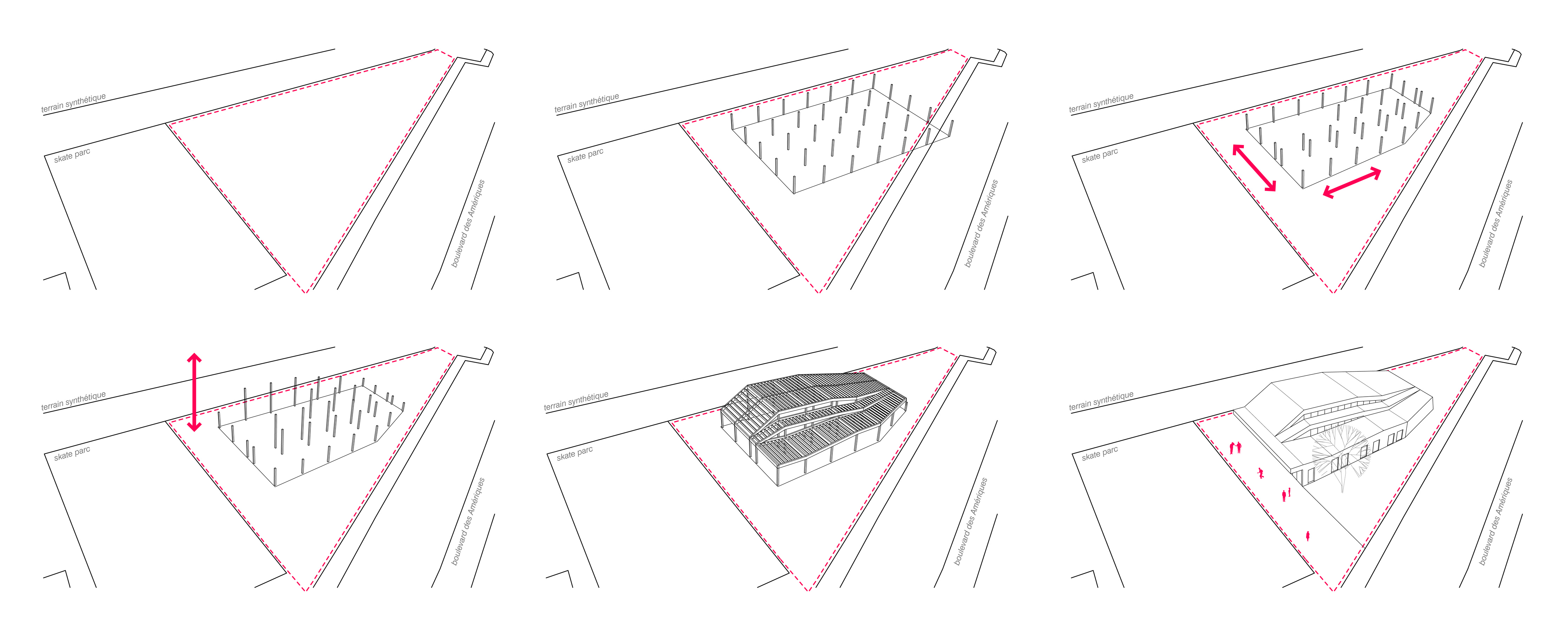 terrain synthétique
skate parc
boulevard des Amériques

terrain synthétique
skate parc
boulevard des Amériques

terrain synthétique
skate parc
boulevard des Amériques

terrain synthétique
skate parc
boulevard des Amériques

terrain synthétique
skate parc
boulevard des Amériques

terrain synthétique
skate parc
boulevard des Amériques