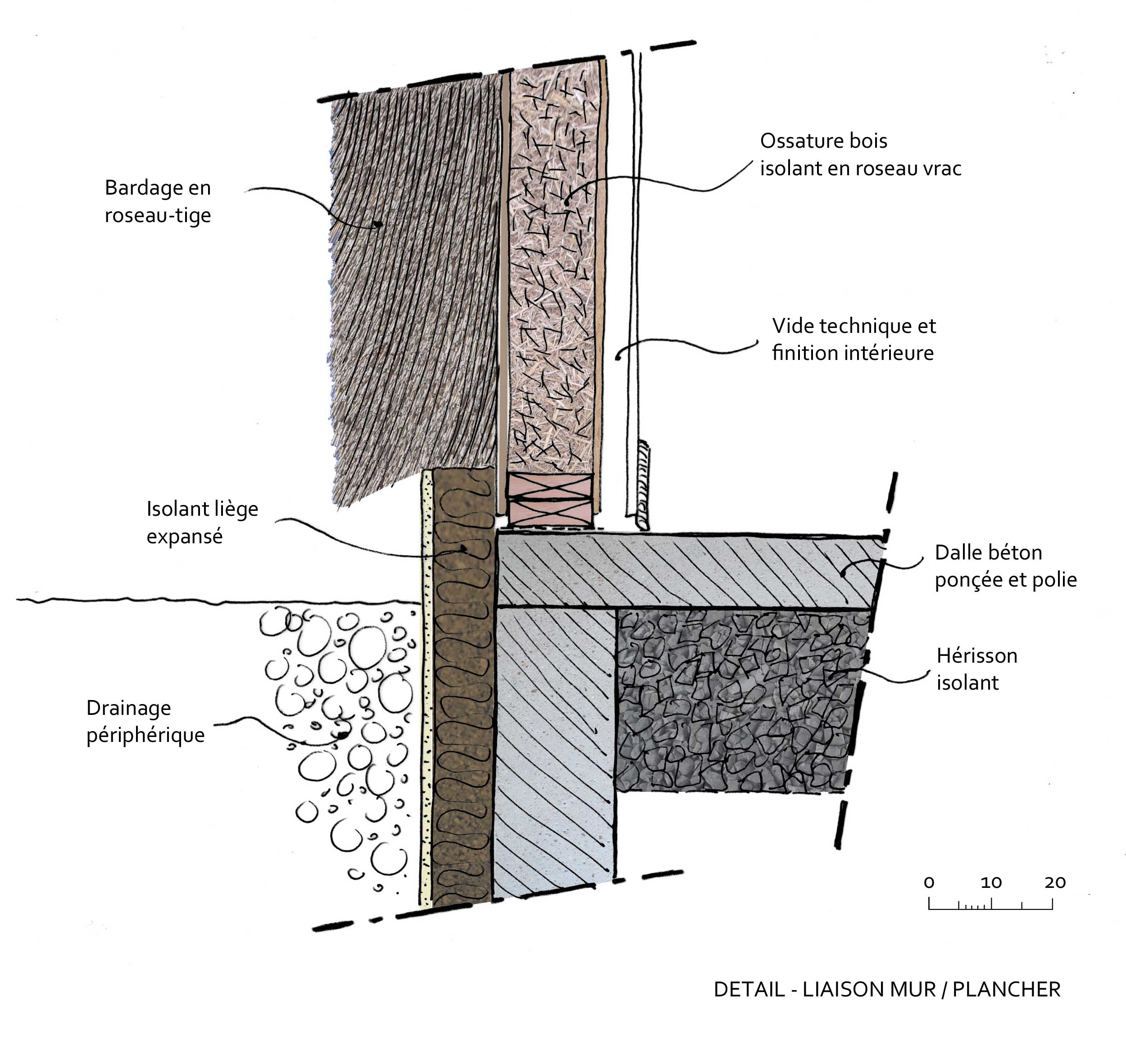 Bardage en roseau-tige

Ossature bois isolant en roseau vrac

Vide technique et finition intérieure

Isolant liège expansé

Dalle béton ponçée et polie

Hérisson isolant

Drainage périphérique

0 10 20

DETAIL - LIAISON MUR / PLANCHER